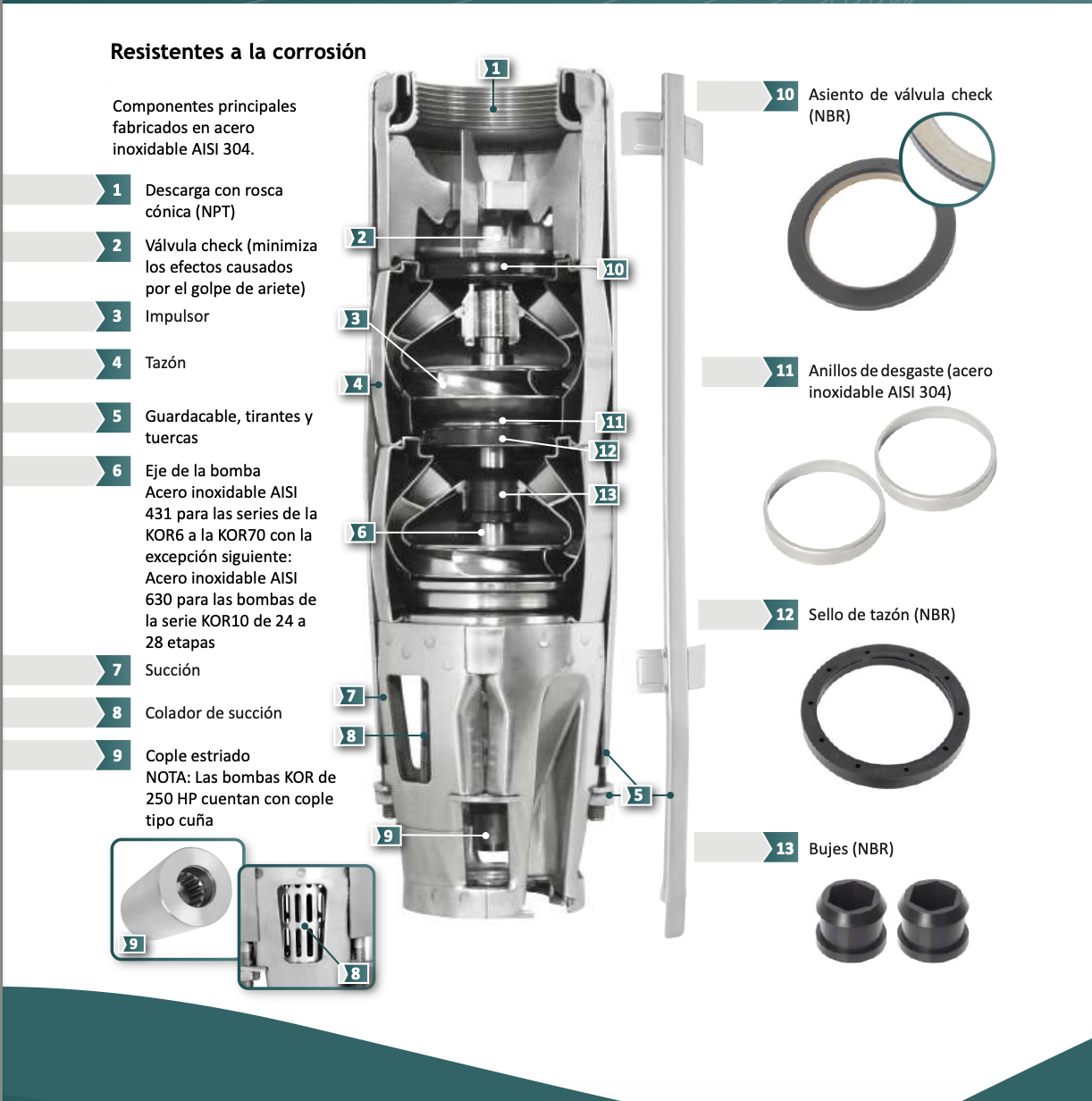 Resistentes a la corrosión

Componentes principales fabricados en acero inoxidable AISI 304.

1 Descarga con rosca cónica (NPT)

2 Válvula check (minimiza los efectos causados por el golpe de ariete)

3 Impulsor

4 Tazón

5 Guardacable, tirantes y tuercas

6 Eje de la bomba Acero inoxidable AISI 431 para las series de la KOR6 a la KOR70 con la excepción siguiente: Acero inoxidable AISI 630 para las bombas de la serie KOR10 de 24 a 28 etapas

7 Succión

8 Colador de succión

9 Cople estriado NOTA: Las bombas KOR de 250 HP cuentan con cople tipo cuña

9

8

1

2

10

3

4

11

12

13

6

7

8

5

9

10 Asiento de válvula check (NBR)

11 Anillos de desgaste (acero inoxidable AISI 304)

12 Sello de tazón (NBR)

13 Bujes (NBR)